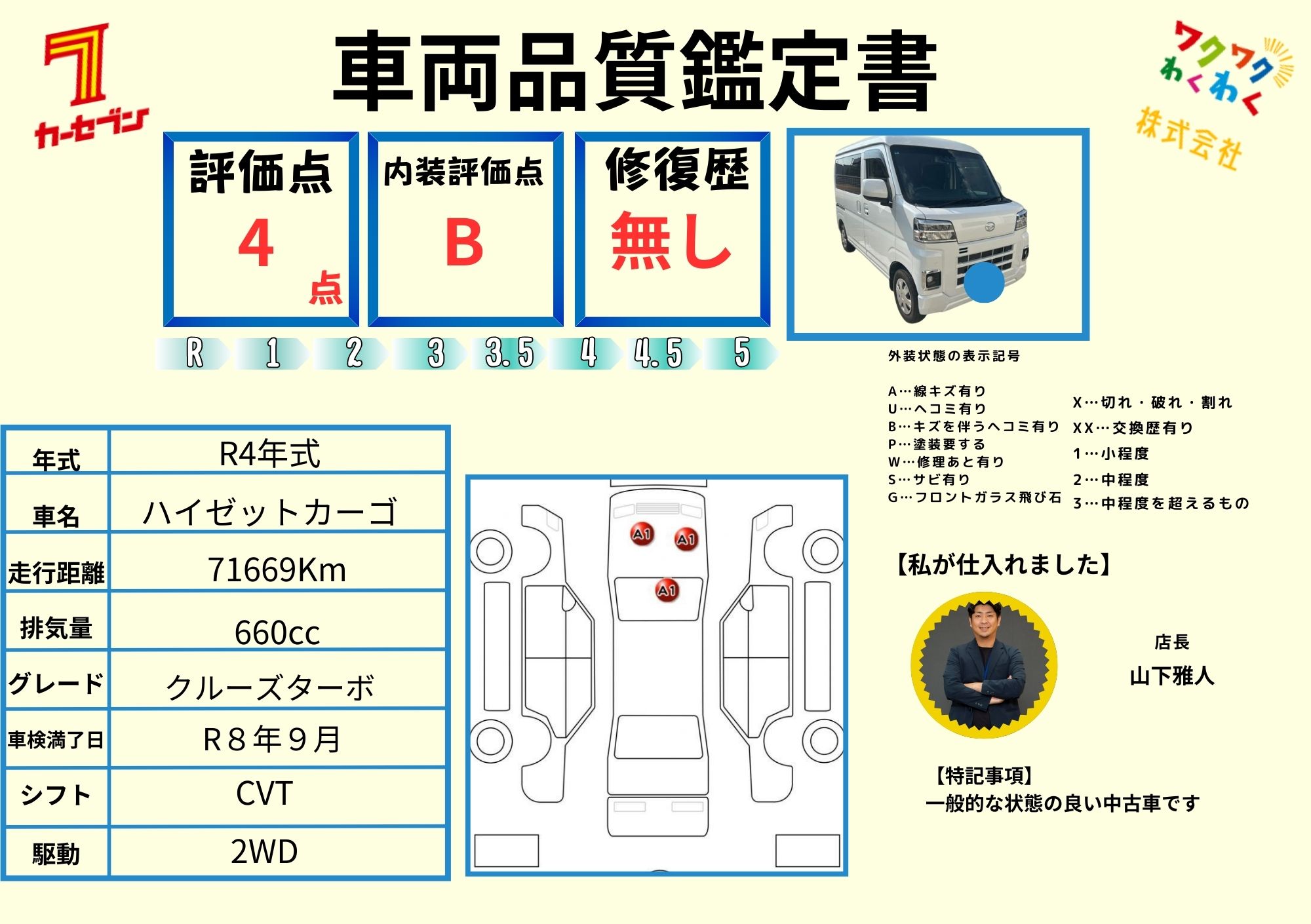 7
カーセブン

車両品質鑑定書

ワクワク
わくわく
株式会社

評価点
4
点

内装評価点
B

修復歴
無し

R 1 2 3 3.5 4 4.5 5

外装状態の表示記号

A…線キズ有り
U…ヘコミ有り
B…キズを伴うヘコミ有り
P…塗装要する
W…修理あと有り
S…サビ有り
G…フロントガラス飛び石

X…切れ・破れ・割れ
XX…交換歴有り
1…小程度
2…中程度
3…中程度を超えるもの

| 年式 | R4年式 |
|---|---|
| 車名 | ハイゼットカーゴ |
| 走行距離 | 71669Km |
| 排気量 | 660cc |
| グレード | クルーズターボ |
| 車検満了日 | R８年９月 |
| シフト | CVT |
| 駆動 | 2WD |

A1
A1
A1

【私が仕入れました】

店長
山下雅人

【特記事項】
一般的な状態の良い中古車です